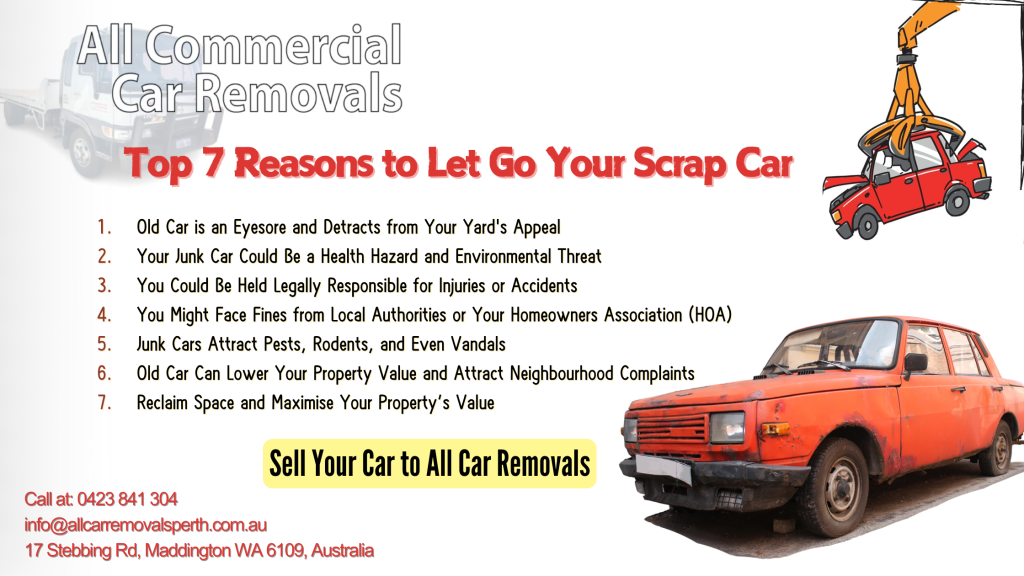 All Commercial Car Removals

Top 7 Reasons to Let Go Your Scrap Car

1. Old Car is an Eyesore and Detracts from Your Yard's Appeal
2. Your Junk Car Could Be a Health Hazard and Environmental Threat
3. You Could Be Held Legally Responsible for Injuries or Accidents
4. You Might Face Fines from Local Authorities or Your Homeowners Association (HOA)
5. Junk Cars Attract Pests, Rodents, and Even Vandals
6. Old Car Can Lower Your Property Value and Attract Neighbourhood Complaints
7. Reclaim Space and Maximise Your Property's Value

Sell Your Car to All Car Removals

Call at: 0423 841 304
info@allcarremovalsperth.com.au
17 Stebbing Rd, Maddington WA 6109, Australia